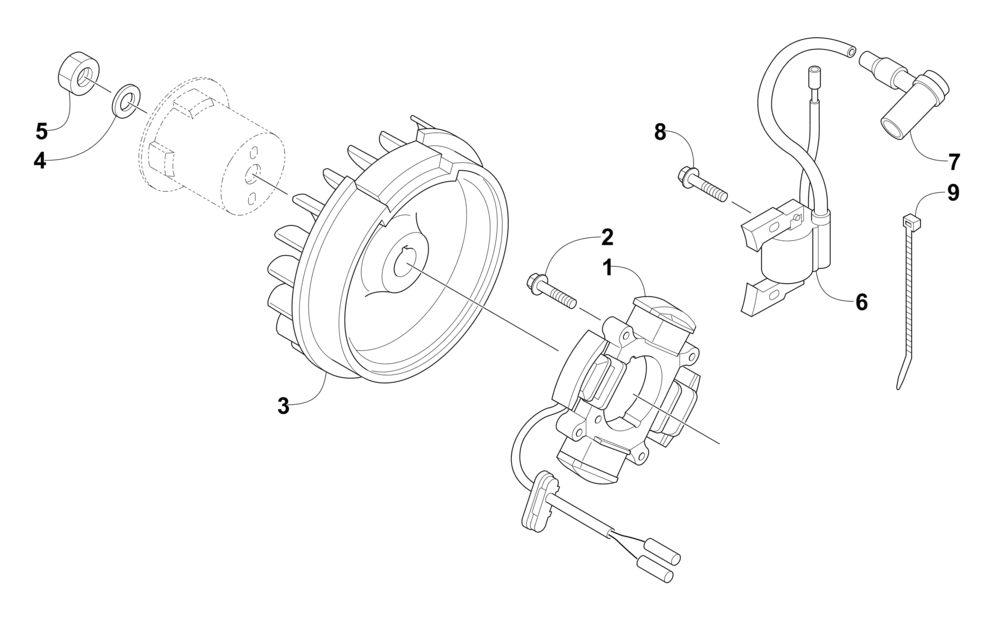 5
4
8
7
9
2
1
6
3